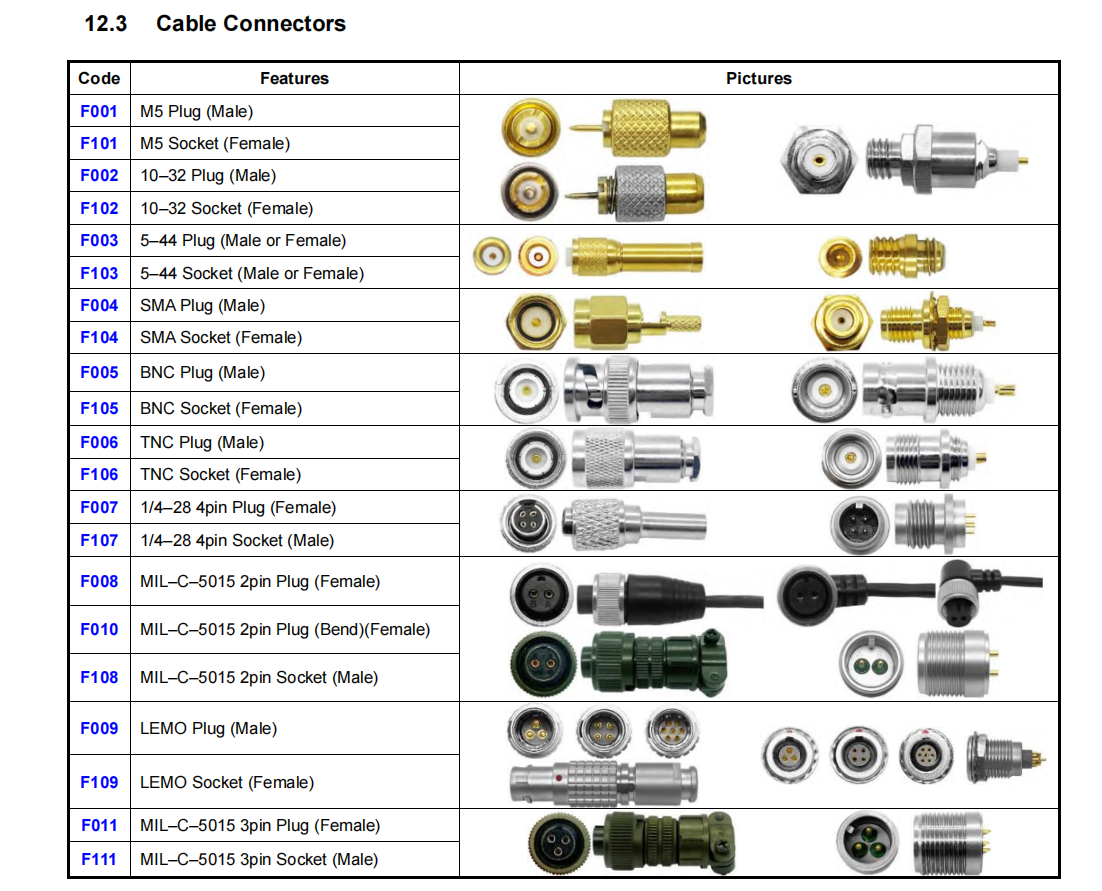 12.3 Cable Connectors

| Code | Features | Pictures |
|---|---|---|
| F001 | M5 Plug (Male) | |
| F101 | M5 Socket (Female) | |
| F002 | 10–32 Plug (Male) | |
| F102 | 10–32 Socket (Female) | |
| F003 | 5–44 Plug (Male or Female) | |
| F103 | 5–44 Socket (Male or Female) | |
| F004 | SMA Plug (Male) | |
| F104 | SMA Socket (Female) | |
| F005 | BNC Plug (Male) | |
| F105 | BNC Socket (Female) | |
| F006 | TNC Plug (Male) | |
| F106 | TNC Socket (Female) | |
| F007 | 1/4–28 4pin Plug (Female) | |
| F107 | 1/4–28 4pin Socket (Male) | |
| F008 | MIL–C–5015 2pin Plug (Female) | |
| F010 | MIL–C–5015 2pin Plug (Bend)(Female) | |
| F108 | MIL–C–5015 2pin Socket (Male) | |
| F009 | LEMO Plug (Male) | |
| F109 | LEMO Socket (Female) | |
| F011 | MIL–C–5015 3pin Plug (Female) | |
| F111 | MIL–C–5015 3pin Socket (Male) | |